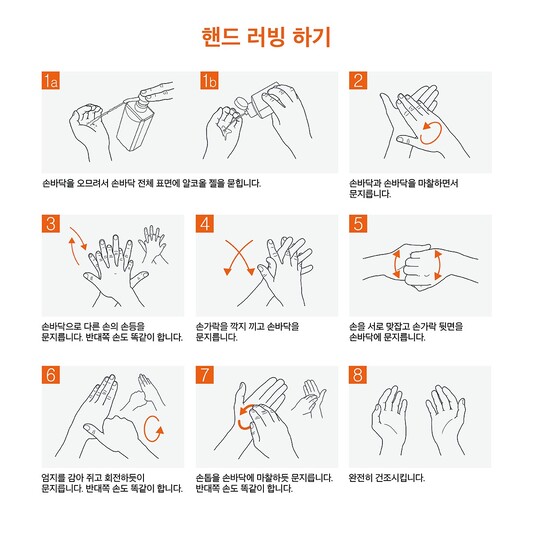 핸드 러빙 하기

1a

1b

손바닥을 오므려서 손바닥 전체 표면에 알코올 젤을 묻힙니다.

2

손바닥과 손바닥을 마찰하면서 문지릅니다.

3

손바닥으로 다른 손의 손등을 문지릅니다. 반대쪽 손도 똑같이 합니다.

4

손가락을 깍지 끼고 손바닥을 문지릅니다.

5

손을 서로 맞잡고 손가락 뒷면을 손바닥에 문지릅니다.

6

엄지를 감아 쥐고 회전하듯이 문지릅니다. 반대쪽 손도 똑같이 합니다.

7

손톱을 손바닥에 마찰하듯 문지릅니다. 반대쪽 손도 똑같이 합니다.

8

완전히 건조시킵니다.