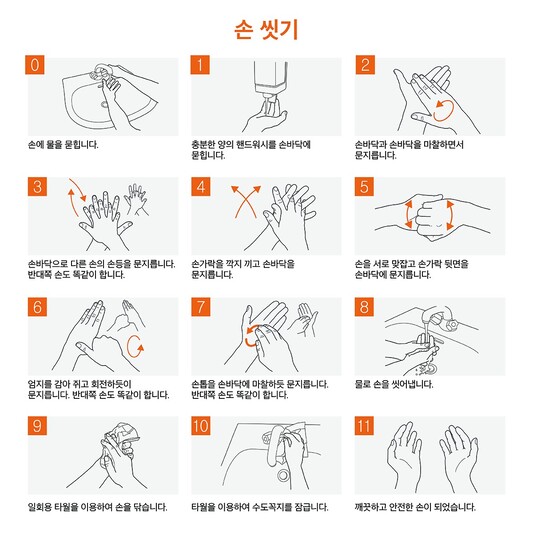 손 씻기

0

손에 물을 묻힙니다.

1

충분한 양의 핸드워시를 손바닥에 묻힙니다.

2

손바닥과 손바닥을 마찰하면서 문지릅니다.

3

손바닥으로 다른 손의 손등을 문지릅니다. 반대쪽 손도 똑같이 합니다.

4

손가락을 깍지 끼고 손바닥을 문지릅니다.

5

손을 서로 맞잡고 손가락 뒷면을 손바닥에 문지릅니다.

6

엄지를 감아 쥐고 회전하듯이 문지릅니다. 반대쪽 손도 똑같이 합니다.

7

손톱을 손바닥에 마찰하듯 문지릅니다. 반대쪽 손도 똑같이 합니다.

8

물로 손을 씻어냅니다.

9

일회용 타월을 이용하여 손을 닦습니다.

10

타월을 이용하여 수도꼭지를 잠급니다.

11

깨끗하고 안전한 손이 되었습니다.