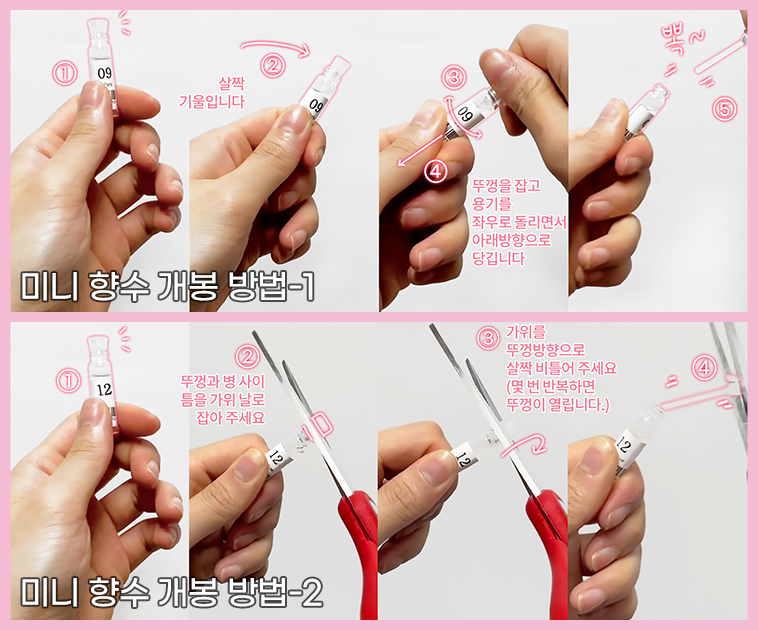 ①
09

②
살짝
기울입니다
09

③
09
④
뚜껑을 잡고
용기를
좌우로 돌리면서
아래방향으로
당깁니다

뽁~
⑤

미니 향수 개봉 방법-1

①
12

②
뚜껑과 병 사이
틈을 가위 날로
잡아 주세요
12

③
가위를
뚜껑방향으로
살짝 비틀어 주세요
(몇 번 반복하면
뚜껑이 열립니다.)
12

④
12

미니 향수 개봉 방법-2